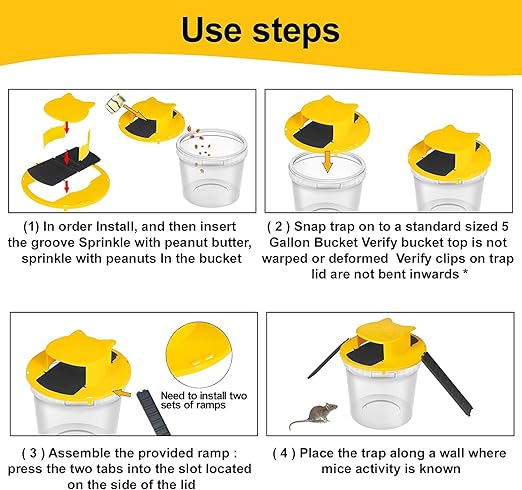 Use steps

(1) In order Install, and then insert the groove Sprinkle with peanut butter, sprinkle with peanuts In the bucket

( 2 ) Snap trap on to a standard sized 5 Gallon Bucket Verify bucket top is not warped or deformed Verify clips on trap lid are not bent inwards *

Need to install two sets of ramps

( 3 ) Assemble the provided ramp : press the two tabs into the slot located on the side of the lid

( 4 ) Place the trap along a wall where mice activity is known