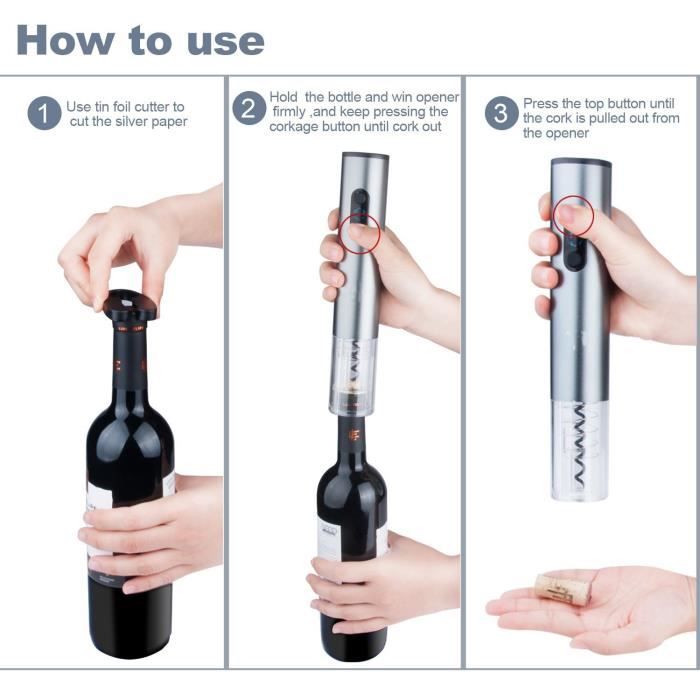 How to use

1 Use tin foil cutter to cut the silver paper

2 Hold the bottle and win opener firmly ,and keep pressing the corkage button until cork out

3 Press the top button until the cork is pulled out from the opener